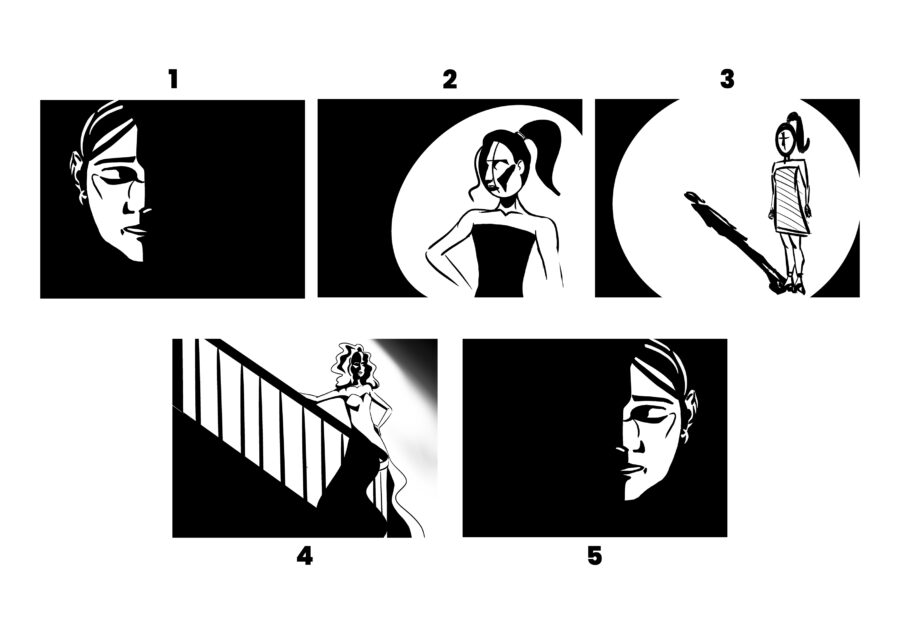 1
2
3
4
5